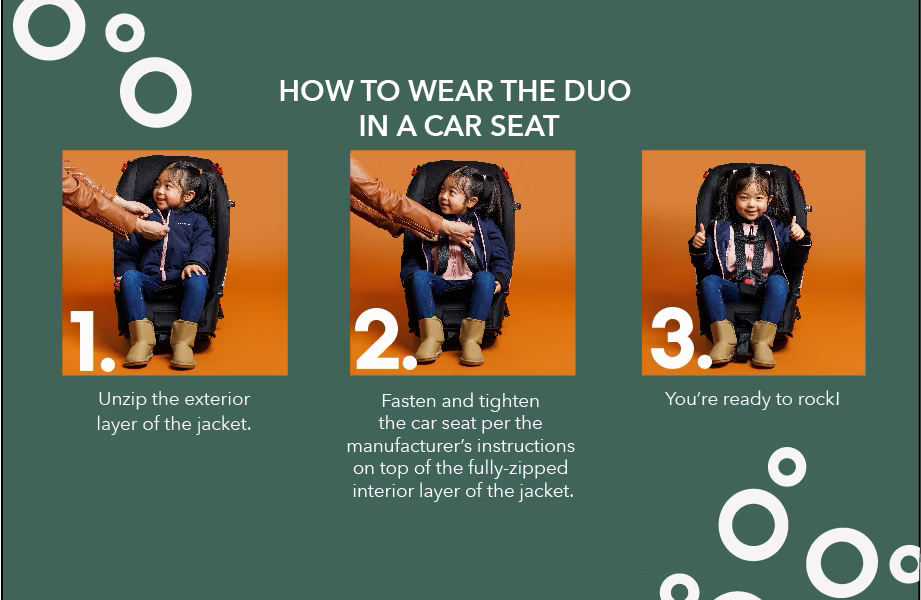 HOW TO WEAR THE DUO IN A CAR SEAT

1.

Unzip the exterior layer of the jacket.

2.

Fasten and tighten the car seat per the manufacturer's instructions on top of the fully-zipped interior layer of the jacket.

3.

You're ready to rock!